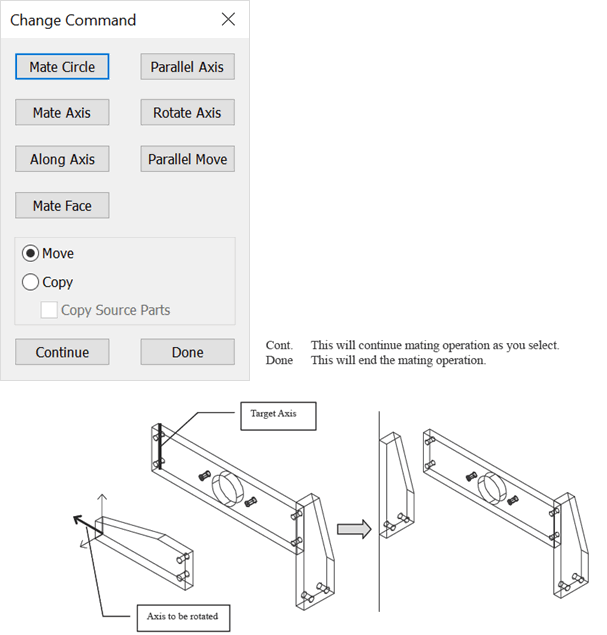 Change Command

Mate Circle
Parallel Axis
Mate Axis
Rotate Axis
Along Axis
Parallel Move
Mate Face

Move
Copy
Copy Source Parts

Continue
Done

Cont. This will continue mating operation as you select.
Done This will end the mating operation.

Target Axis

Axis to be rotated