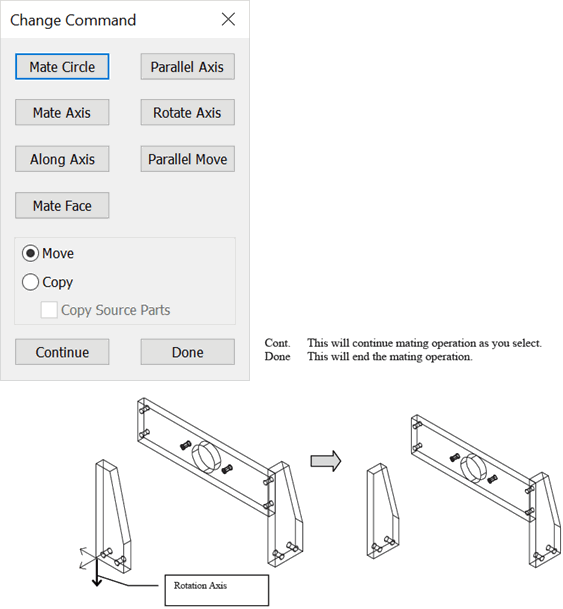 Change Command

Mate Circle
Parallel Axis
Mate Axis
Rotate Axis
Along Axis
Parallel Move
Mate Face

Move
Copy
Copy Source Parts

Continue
Done

Cont. This will continue mating operation as you select.
Done This will end the mating operation.

Rotation Axis