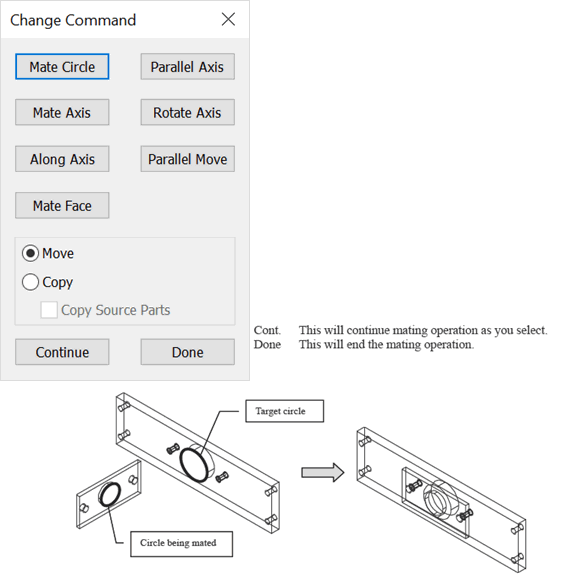 Change Command

Mate Circle
Parallel Axis
Mate Axis
Rotate Axis
Along Axis
Parallel Move
Mate Face

Move
Copy
Copy Source Parts

Continue
Done

Cont. This will continue mating operation as you select.
Done This will end the mating operation.

Target circle

Circle being mated