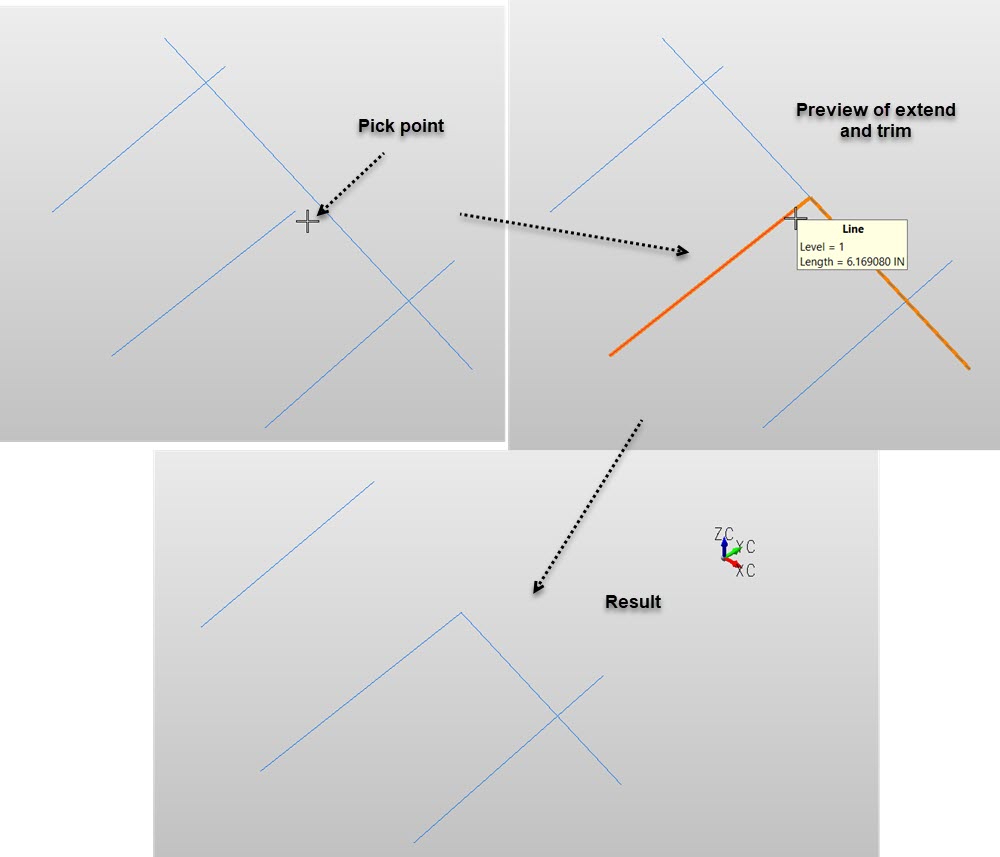 Pick point

Preview of extend and trim

Line
Level = 1
Length = 6.169080 IN

ZC
YC
XC

Result