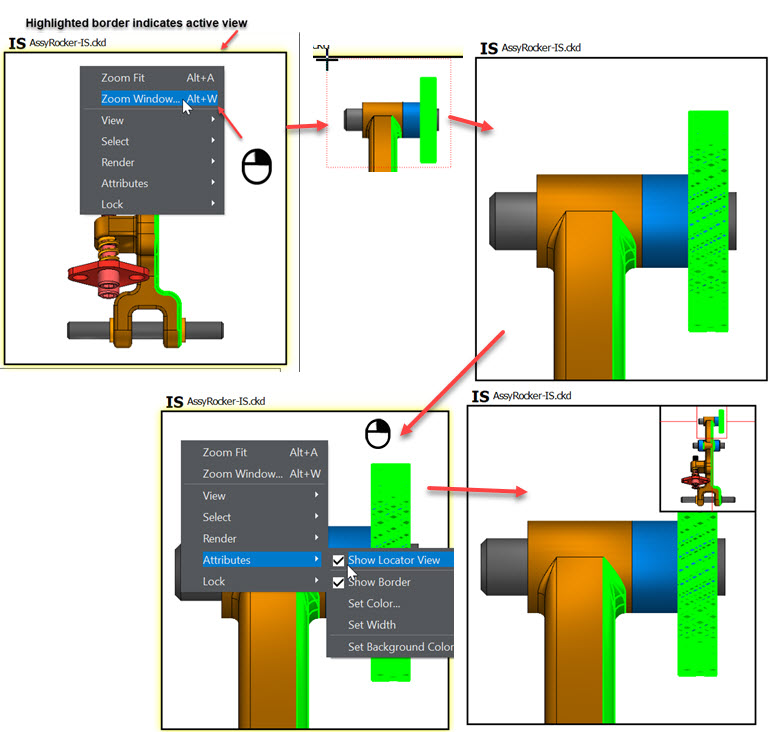 Highlighted border indicates active view

IS AssyRocker-IS.ckd

Zoom Fit Alt+A
Zoom Window... Alt+W
View
Select
Render
Attributes
Lock

IS AssyRocker-IS.ckd

IS AssyRocker-IS.ckd

Zoom Fit Alt+A
Zoom Window... Alt+W
View
Select
Render
Attributes
Lock

Show Locator View
Show Border
Set Color...
Set Width
Set Background Color

IS AssyRocker-IS.ckd